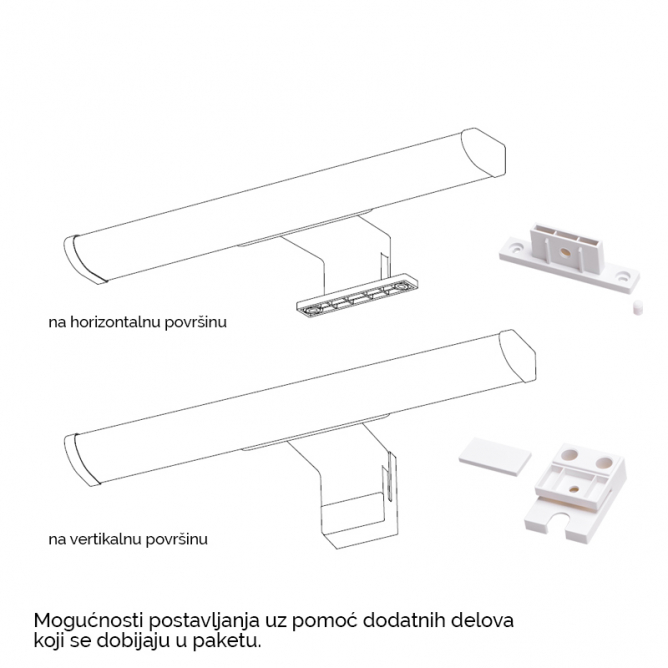 na horizontalnu površinu

na vertikalnu površinu

Mogućnosti postavljanja uz pomoć dodatnih delova koji se dobijaju u paketu.