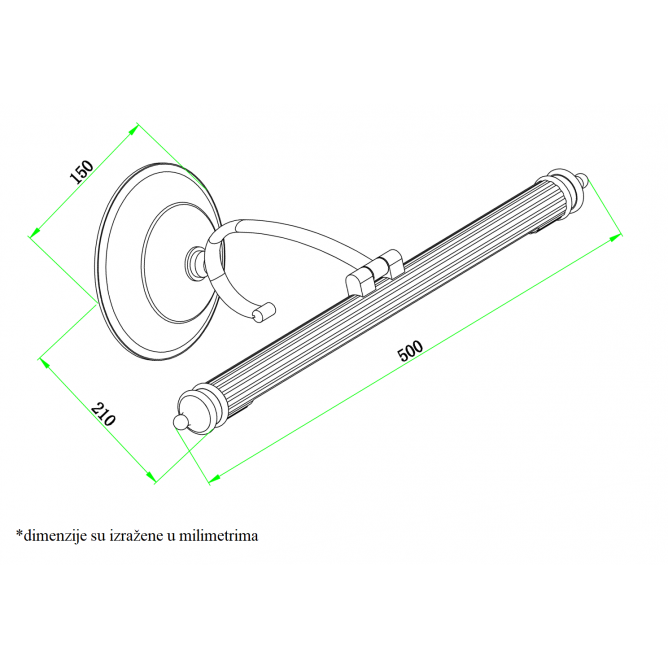 150

500

210

*dimenzije su izražene u milimetrima