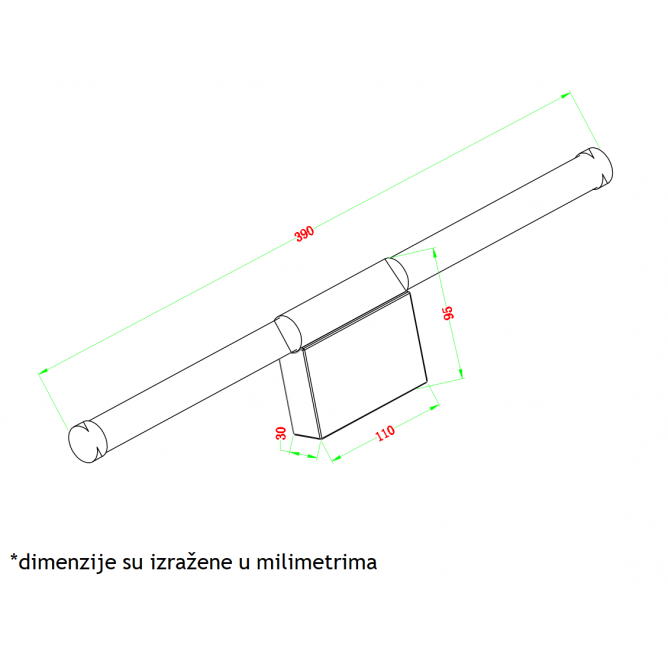 390

95

30

110

*dimenzije su izražene u milimetrima