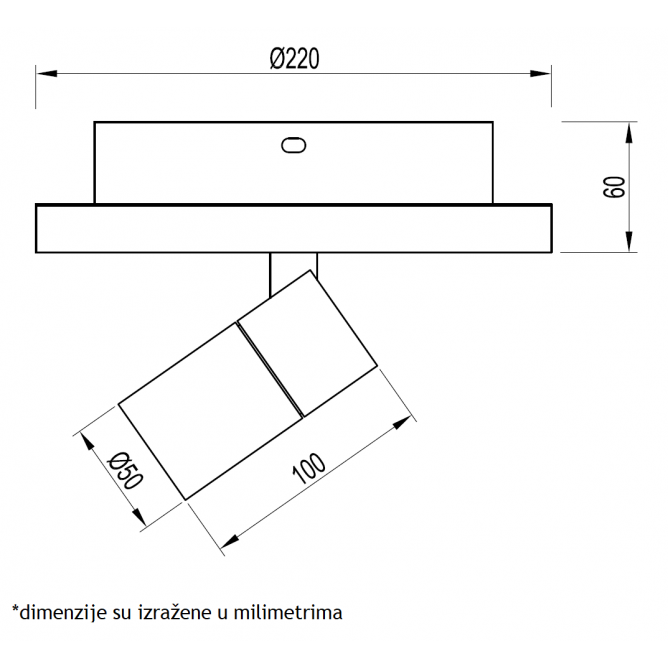 Ø220

60

Ø50

100

*dimenzije su izražene u milimetrima