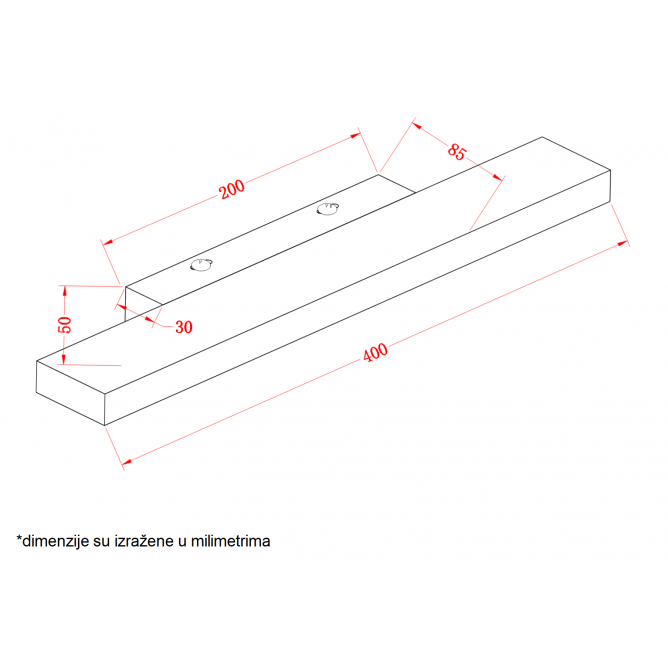 200

85

50

30

400

*dimenzije su izražene u milimetrima