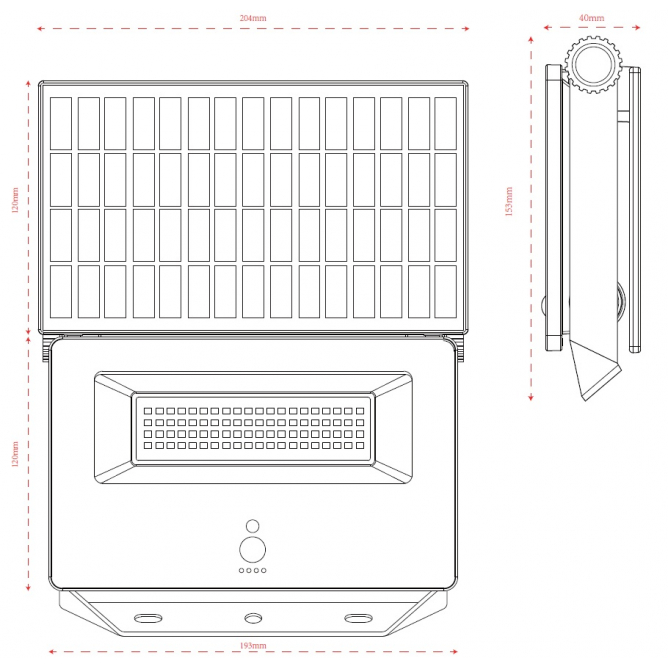 204mm

40mm

120mm

153mm

120mm

193mm