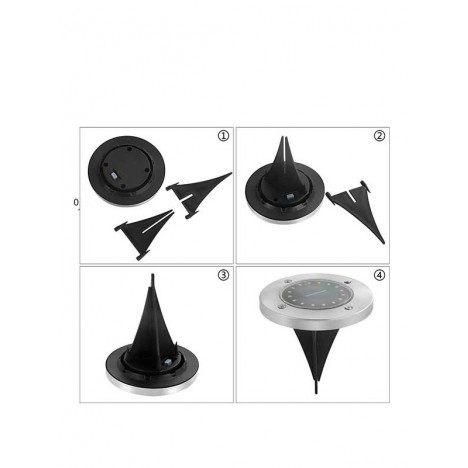 ①

②

③

④