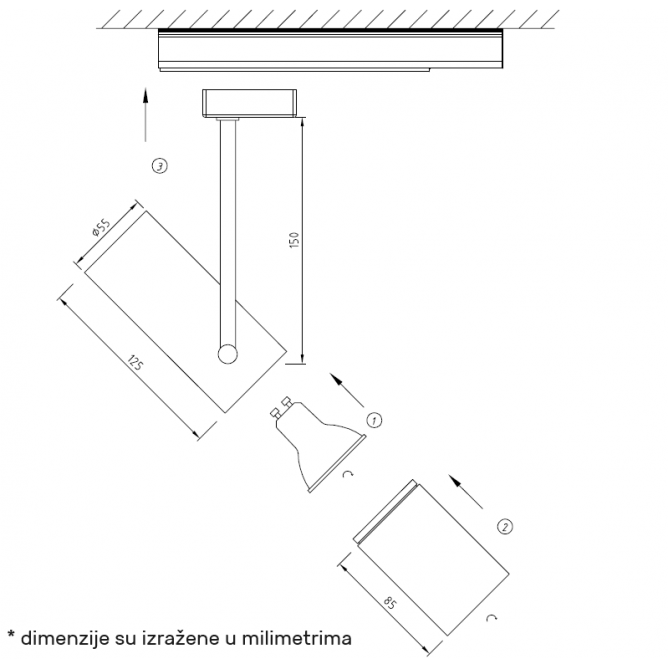 3

ø55

150

125

1

2

85

* dimenzije su izražene u milimetrima