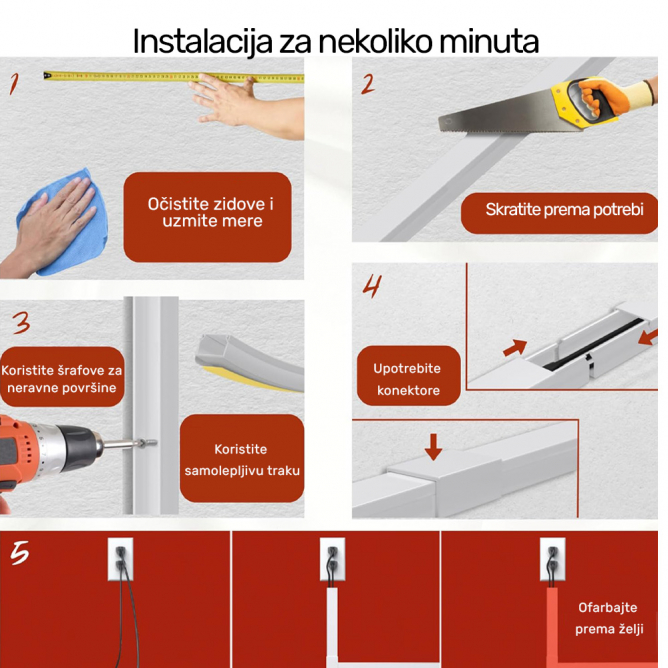 Instalacija za nekoliko minuta

1

Očistite zidove i uzmite mere

2

Skratite prema potrebi

3

Koristite šrafove za neravne površine

Koristite samolepljivu traku

4

Upotrebite konektore

5

Ofarbajte prema želji