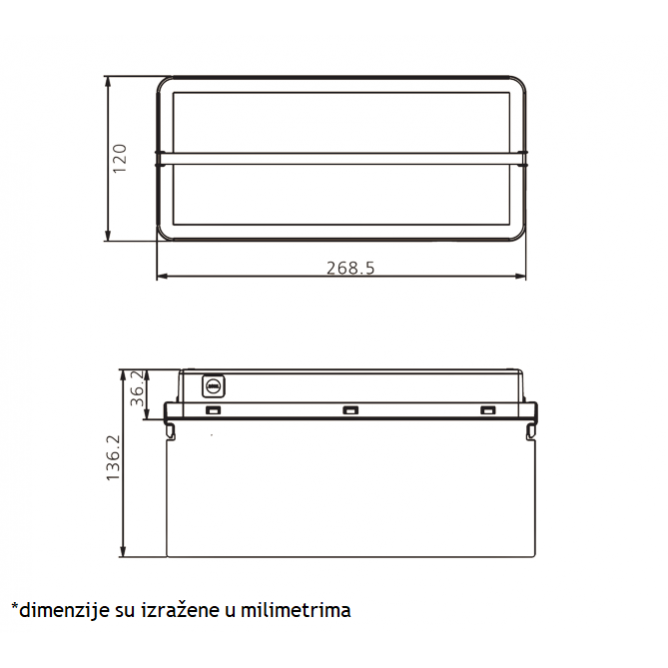 120

268.5

36.2

136.2

*dimenzije su izražene u milimetrima