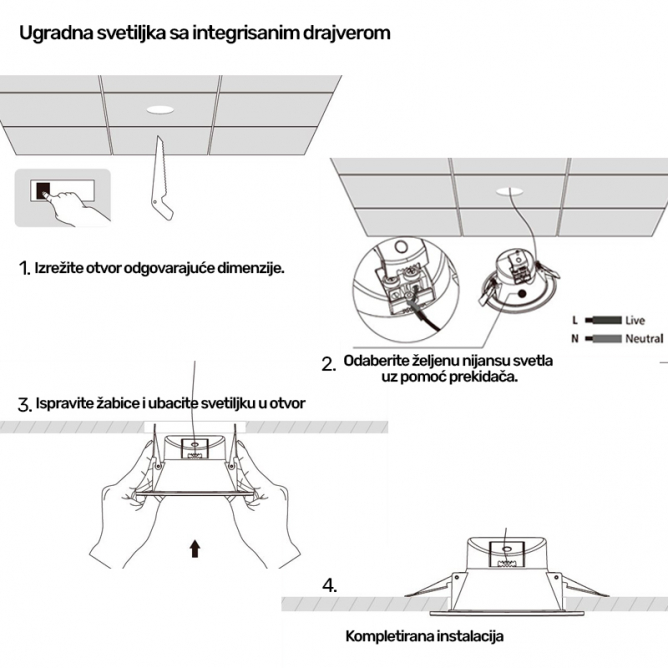 Ugradna svetiljka sa integrisanim drajverom

1. Izrežite otvor odgovarajuće dimenzije.

L Live
N Neutral

2. Odaberite željenu nijansu svetla uz pomoć prekidača.

3. Ispravite žabice i ubacite svetiljku u otvor

4.

Kompletirana instalacija