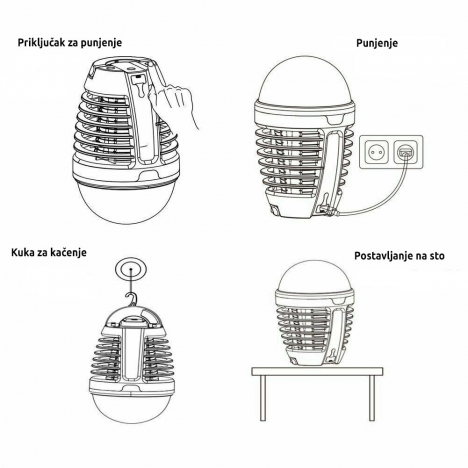 Priključak za punjenje

Punjenje

Kuka za kačenje

Postavljanje na sto