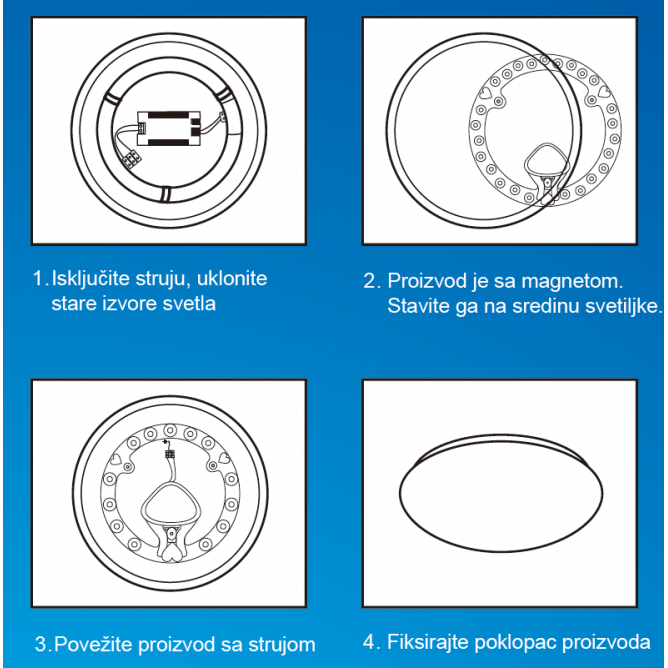 1. Isključite struju, uklonite stare izvore svetla

2. Proizvod je sa magnetom. Stavite ga na sredinu svetiljke.

3. Povežite proizvod sa strujom

4. Fiksirajte poklopac proizvoda