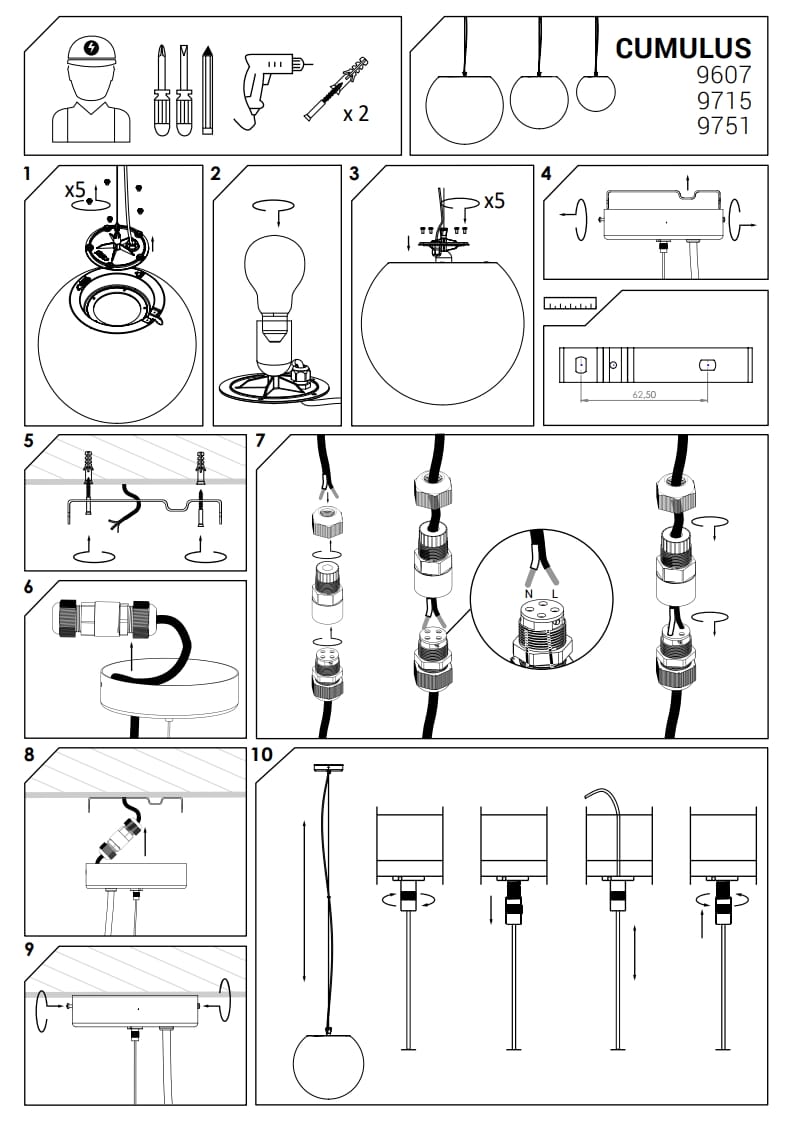 x 2

CUMULUS
9607
9715
9751

1
x5

2

3
x5

4

62,50

5

6

7

N L

8

9

10