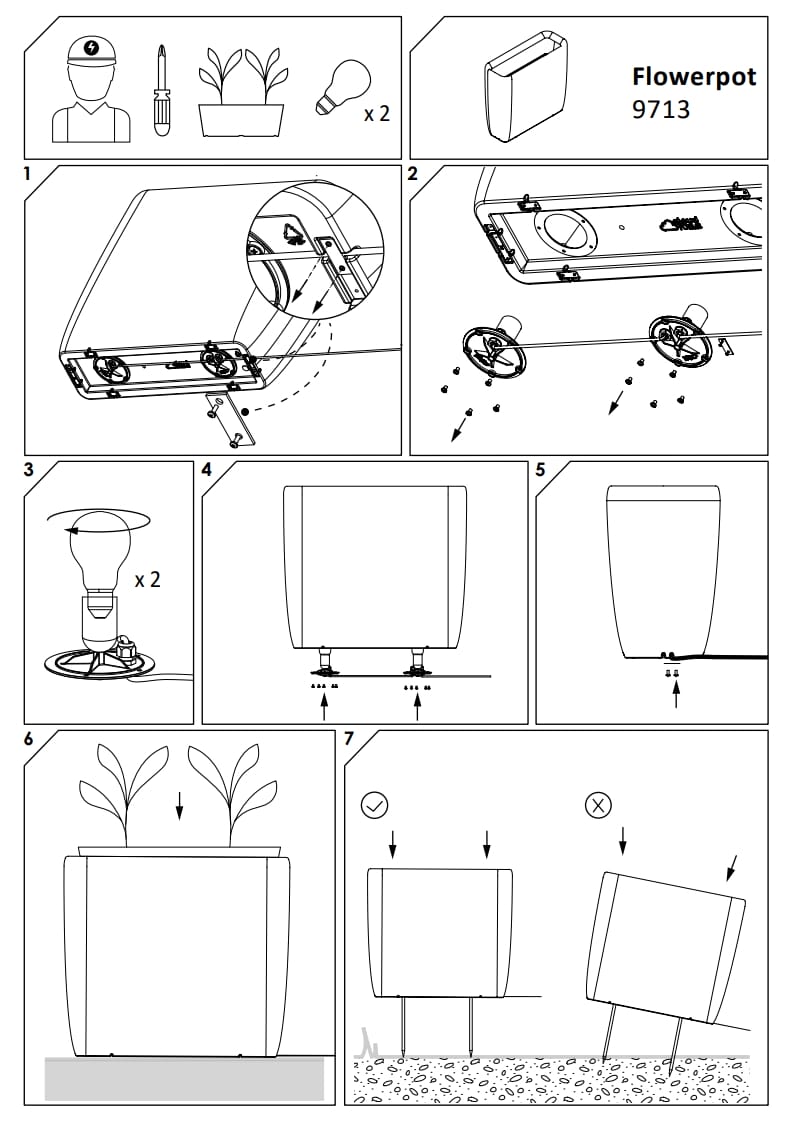 x 2

Flowerpot
9713

1

2

3

x 2

4

5

6

7