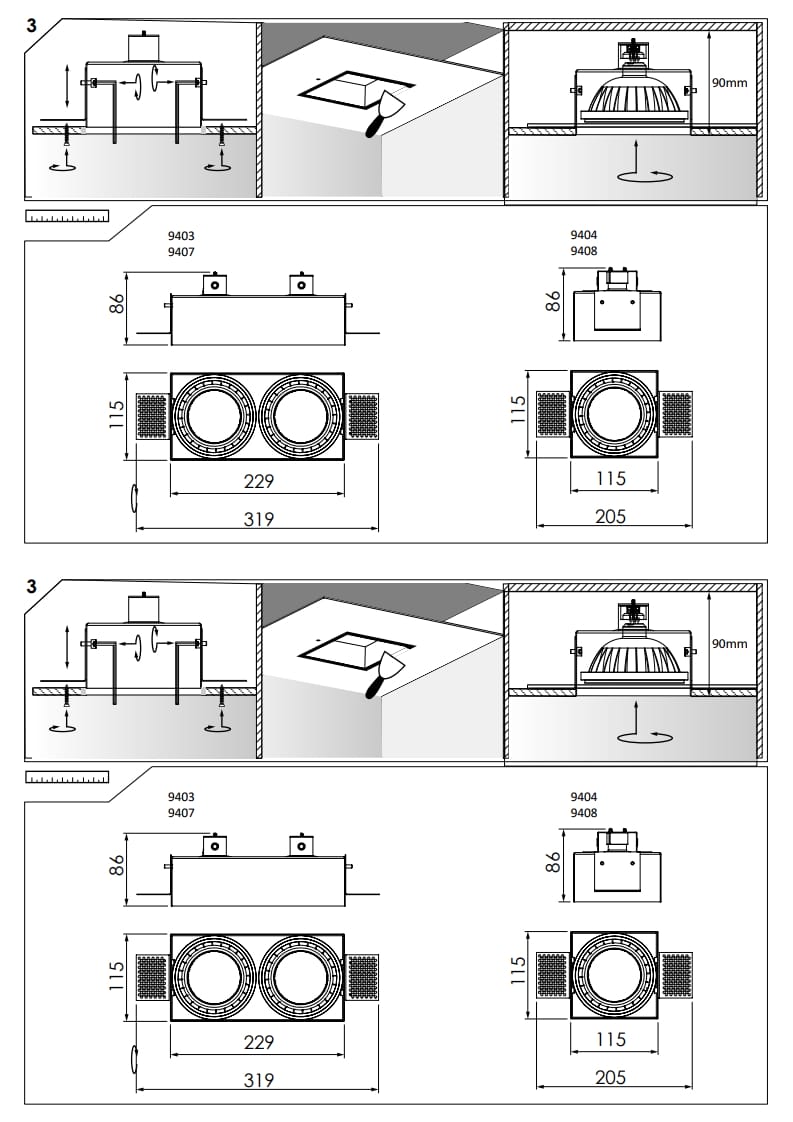 3

90mm

9403
9407

86

115

229

319

9404
9408

86

115

115

205

3

90mm

9403
9407

86

115

229

319

9404
9408

86

115

115

205