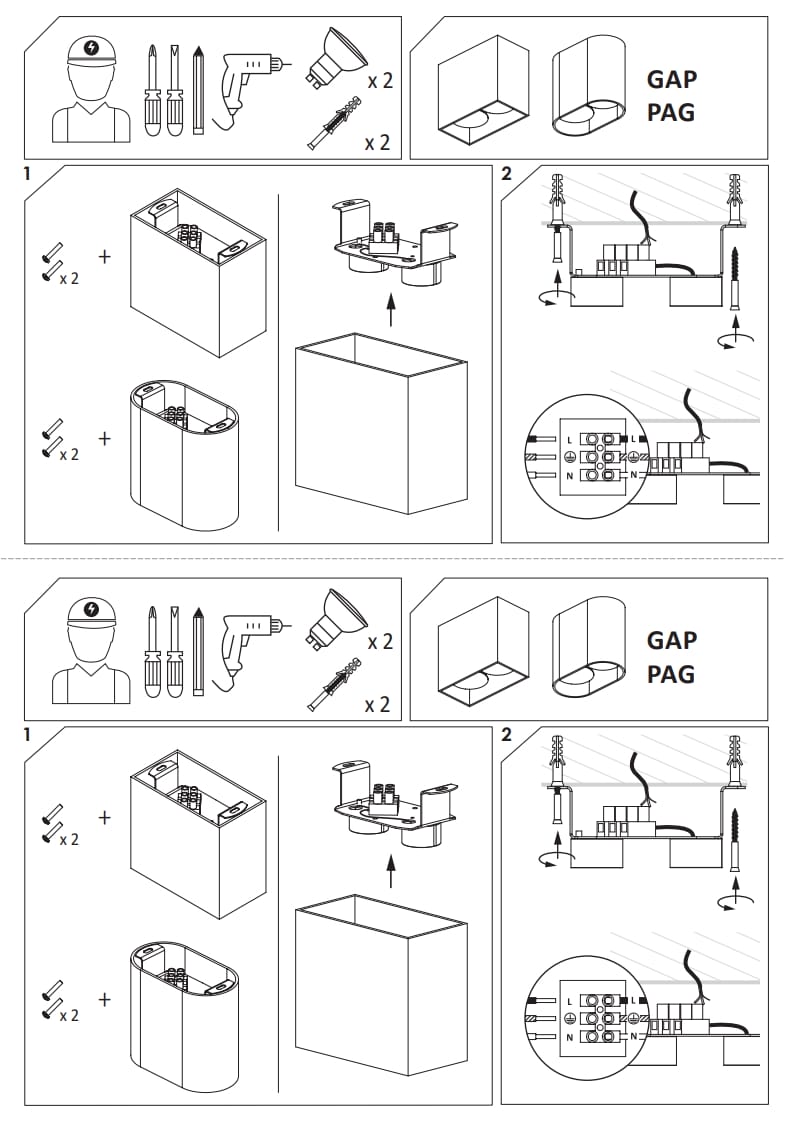 x 2

x 2

GAP
PAG

1

x 2

+

x 2

+

2

L
L
N
N

x 2

x 2

GAP
PAG

1

x 2

+

x 2

+

2

L
L
N
N