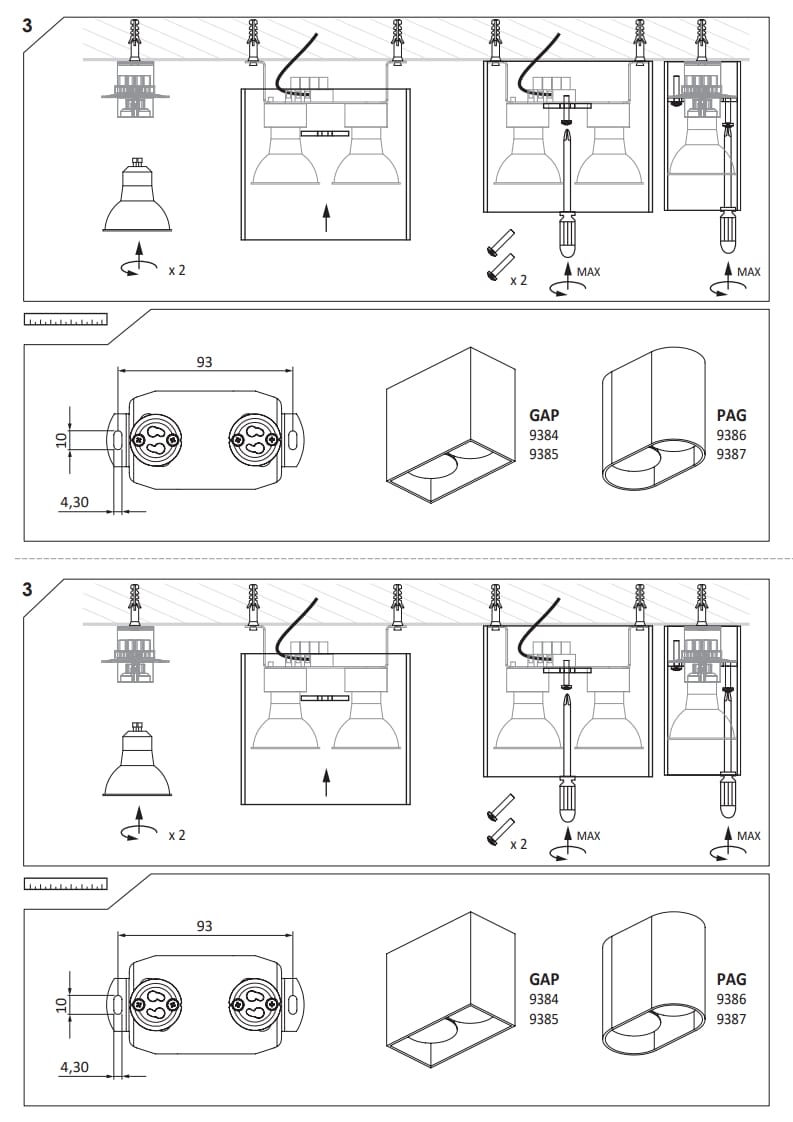 3

x 2

x 2

MAX

MAX

93

10

4,30

GAP
9384
9385

PAG
9386
9387

3

x 2

x 2

MAX

MAX

93

10

4,30

GAP
9384
9385

PAG
9386
9387