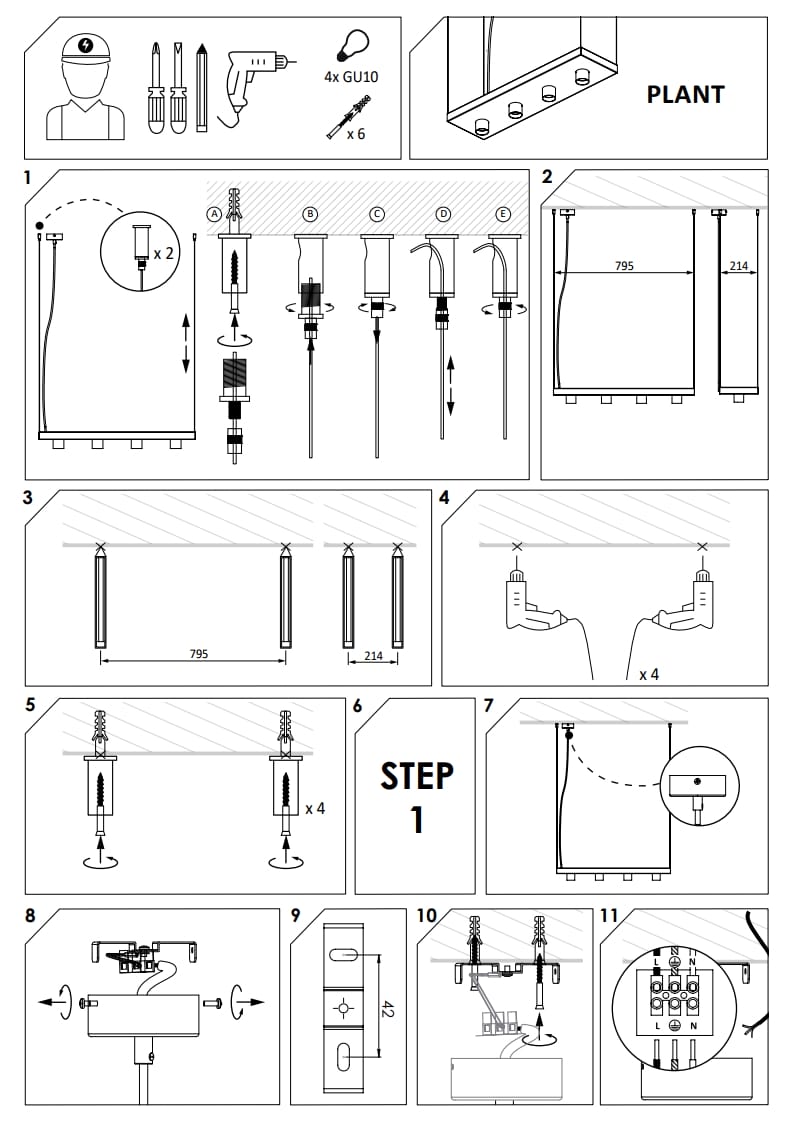 4x GU10

x 6

PLANT

1

x 2

A B C D E

2

795

214

3

795

214

4

x 4

5

x 4

6

STEP 1

7

8

9

42

10

11

L N

L N