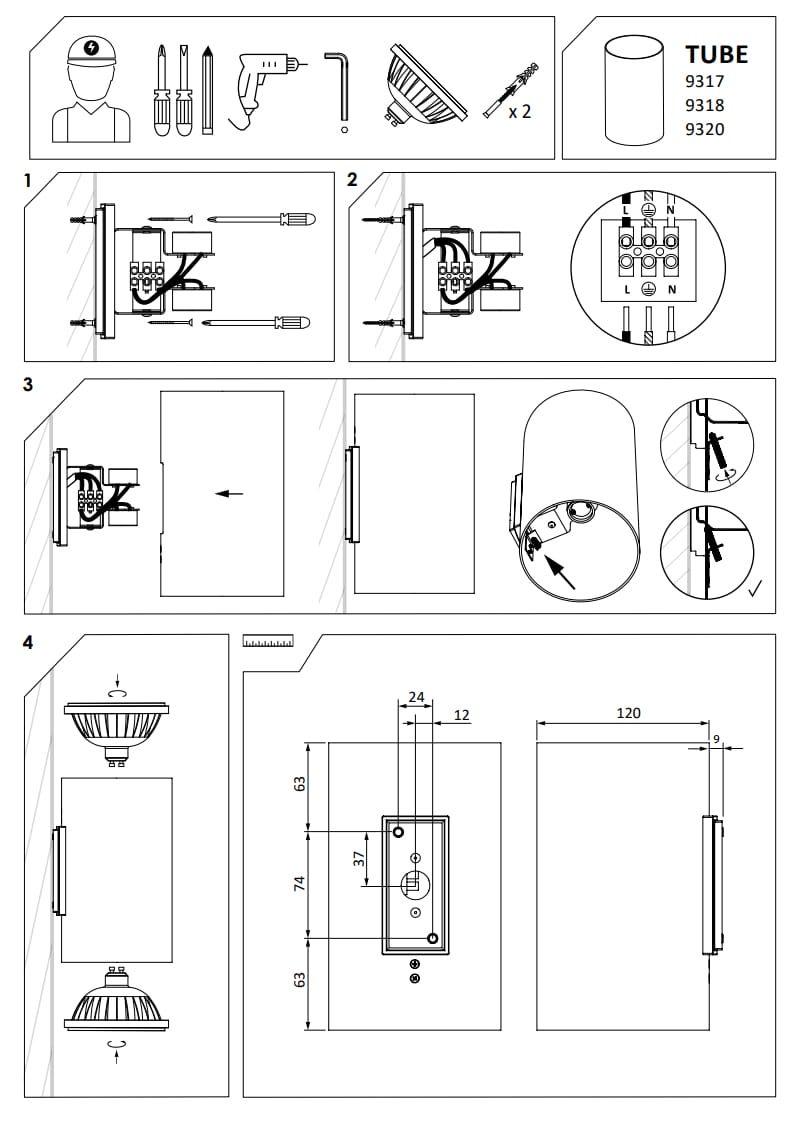 x 2

TUBE
9317
9318
9320

1

2

L N
L N

3

4

24
12
120
9
63
37
74
63