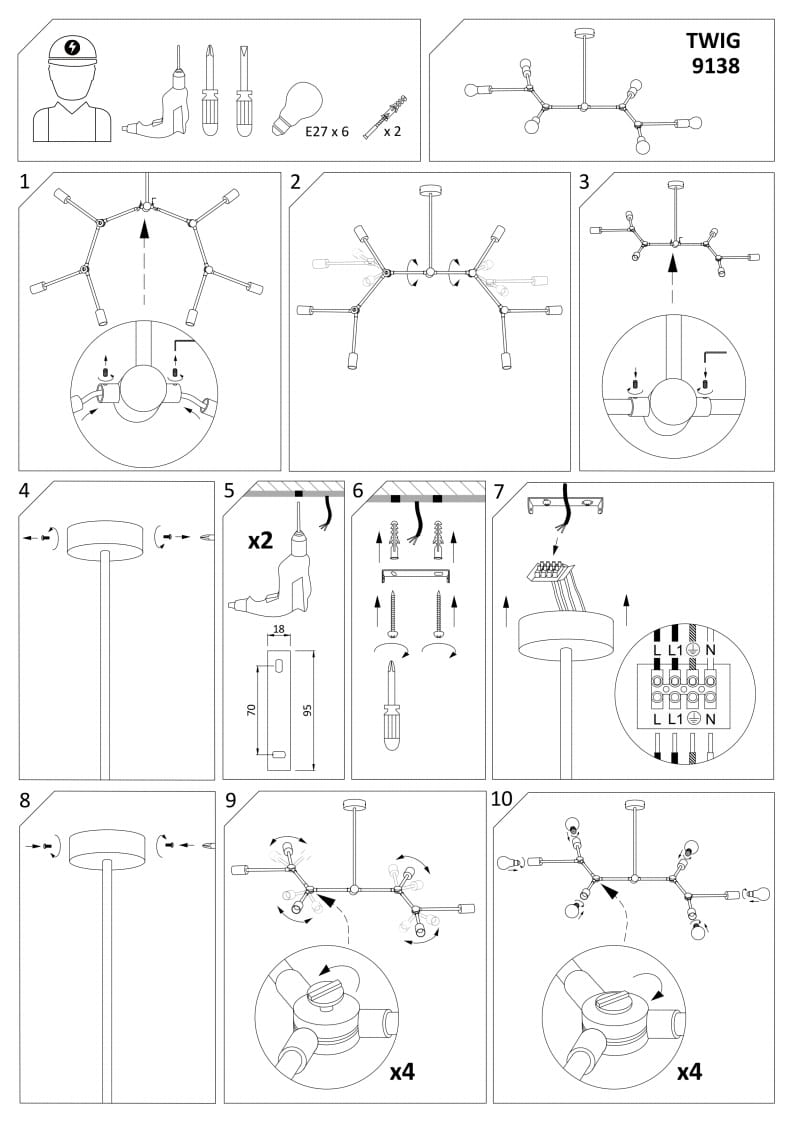 E27 x 6
x 2

TWIG
9138

1
2
3
4
5
x2
18
70
95
6
7
L L1 N
L L1 N
8
9
x4
10
x4