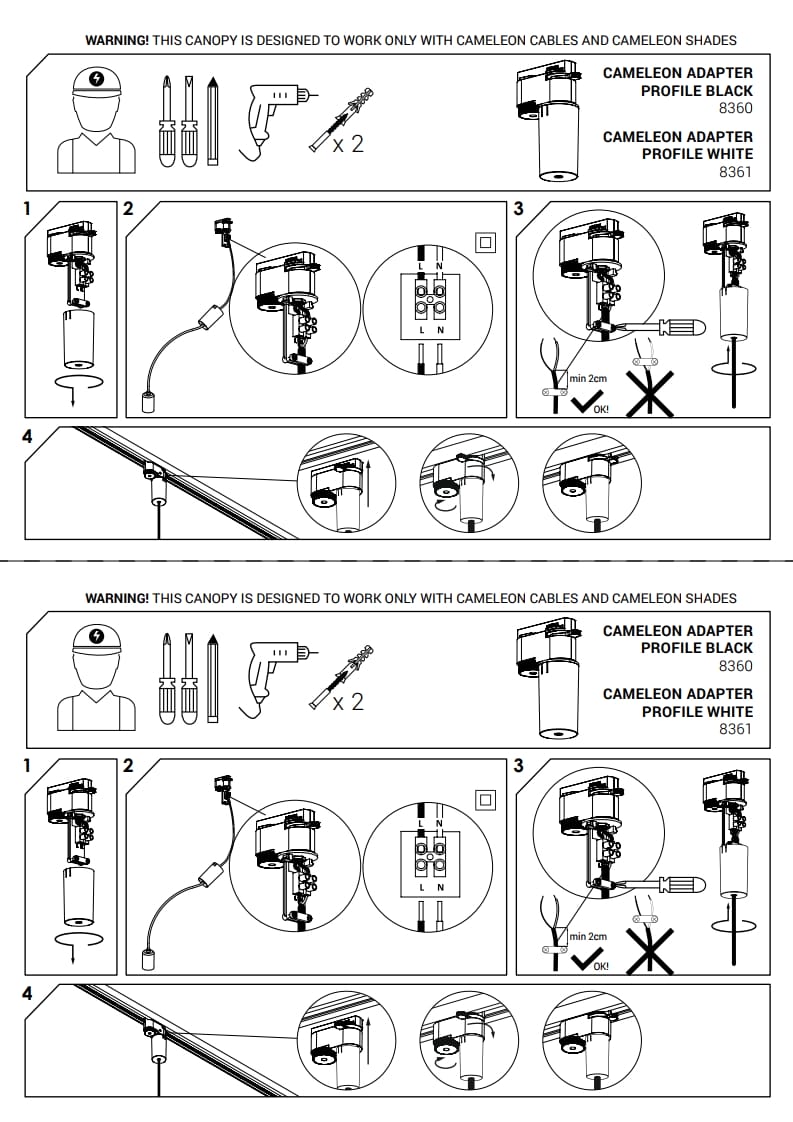 WARNING! THIS CANOPY IS DESIGNED TO WORK ONLY WITH CAMELEON CABLES AND CAMELEON SHADES

x 2

CAMELEON ADAPTER PROFILE BLACK
8360

CAMELEON ADAPTER PROFILE WHITE
8361

1

2

L N

L N

3

min 2cm

OK!

4

WARNING! THIS CANOPY IS DESIGNED TO WORK ONLY WITH CAMELEON CABLES AND CAMELEON SHADES

x 2

CAMELEON ADAPTER PROFILE BLACK
8360

CAMELEON ADAPTER PROFILE WHITE
8361

1

2

L N

L N

3

min 2cm

OK!

4