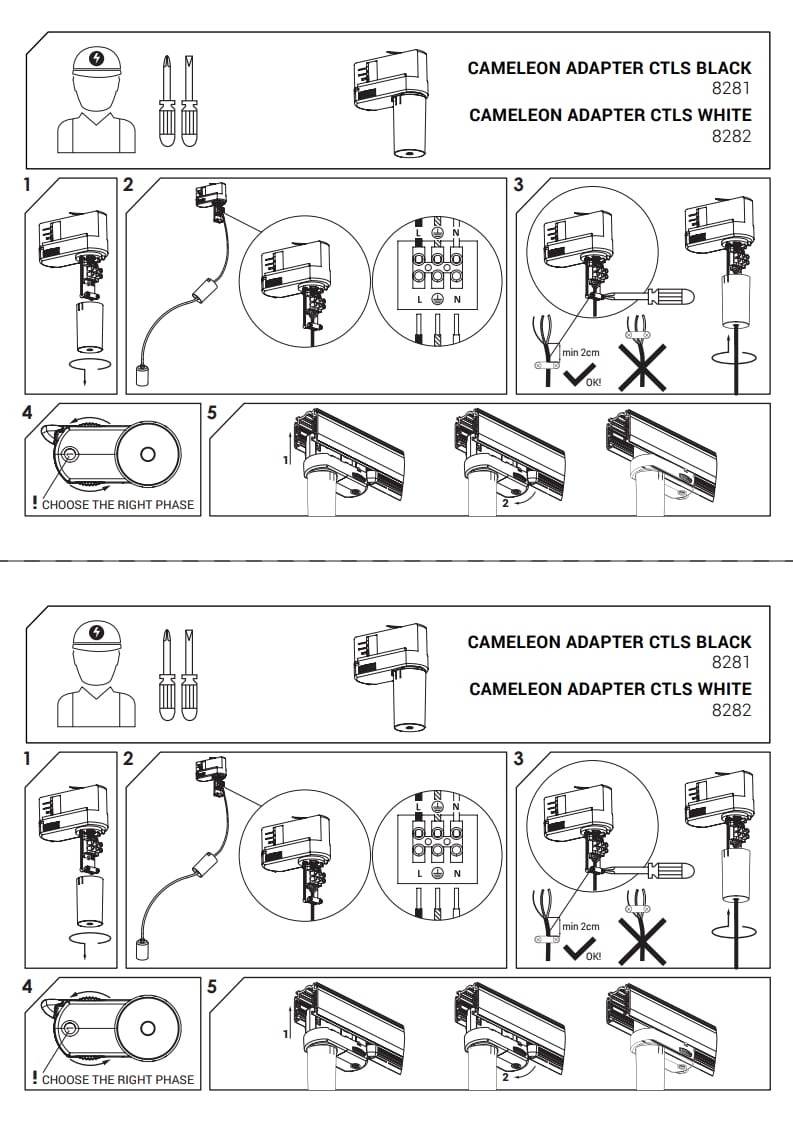 CAMELEON ADAPTER CTLS BLACK
8281
CAMELEON ADAPTER CTLS WHITE
8282

1
2
L N
L N
3
min 2cm
OK!
4
! CHOOSE THE RIGHT PHASE
5
1
2

CAMELEON ADAPTER CTLS BLACK
8281
CAMELEON ADAPTER CTLS WHITE
8282

1
2
L N
L N
3
min 2cm
OK!
4
! CHOOSE THE RIGHT PHASE
5
1
2