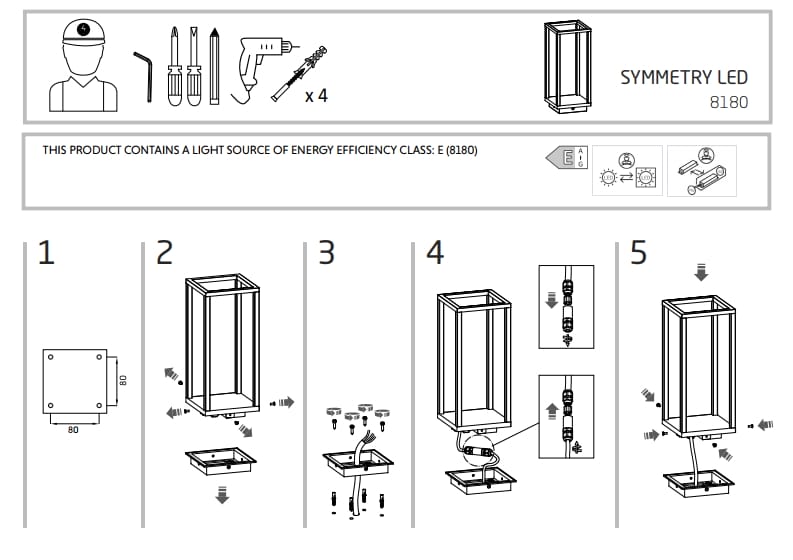 x 4

SYMMETRY LED
8180

THIS PRODUCT CONTAINS A LIGHT SOURCE OF ENERGY EFFICIENCY CLASS: E (8180)

E A G

LED LED

1

80
80

2

3

4

5