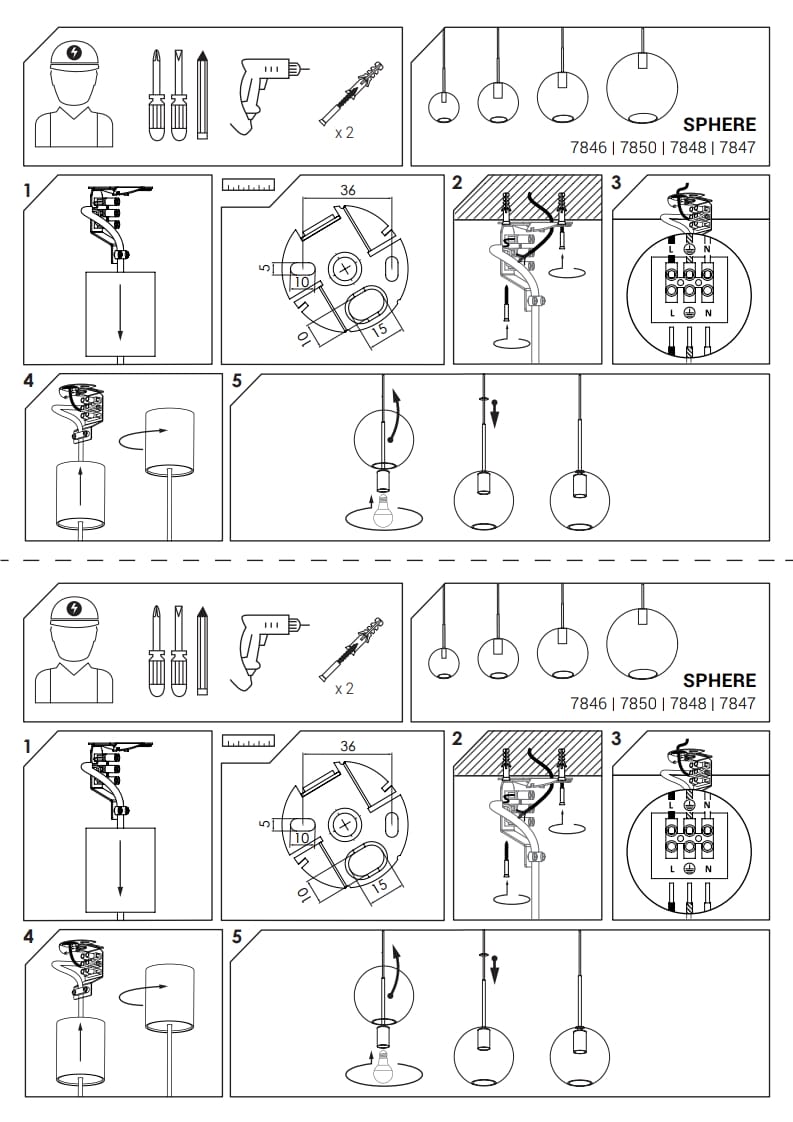 x 2

SPHERE
7846 | 7850 | 7848 | 7847

1

36
5
10
10
15

2

3

L N
L N

4

5

x 2

SPHERE
7846 | 7850 | 7848 | 7847

1

36
5
10
10
15

2

3

L N
L N

4

5