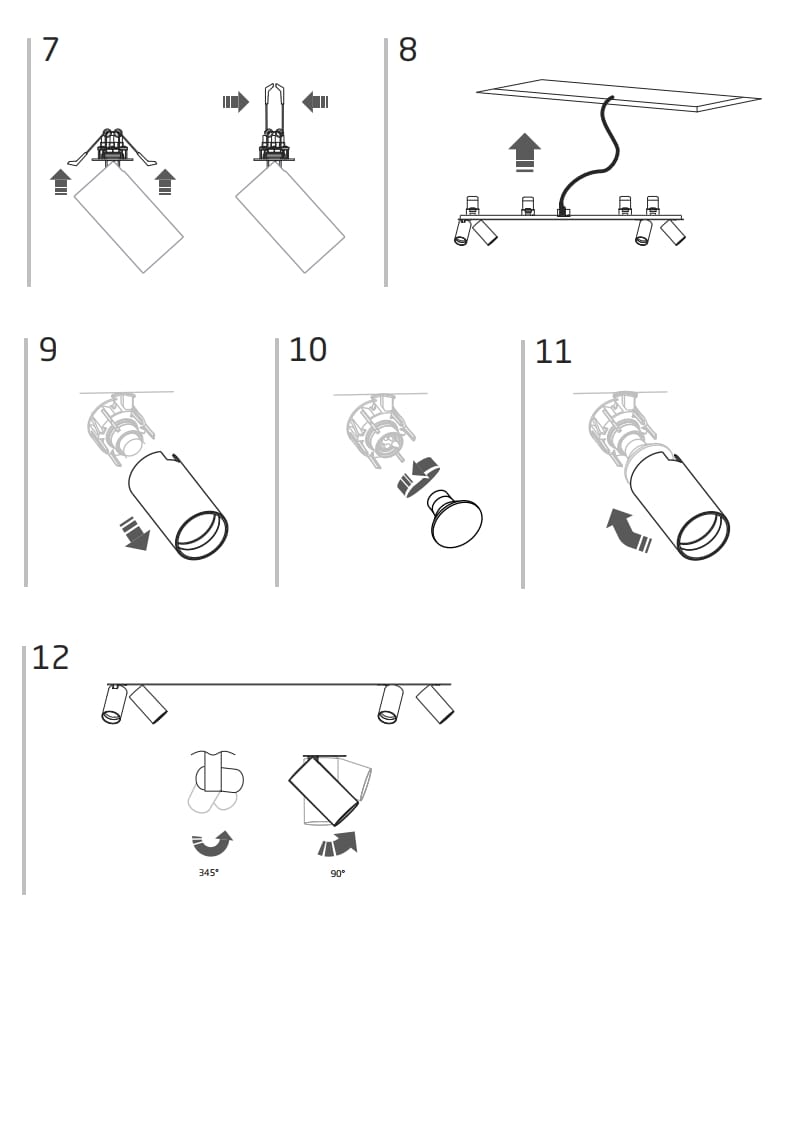 7

8

9

10

11

12

345°

90°