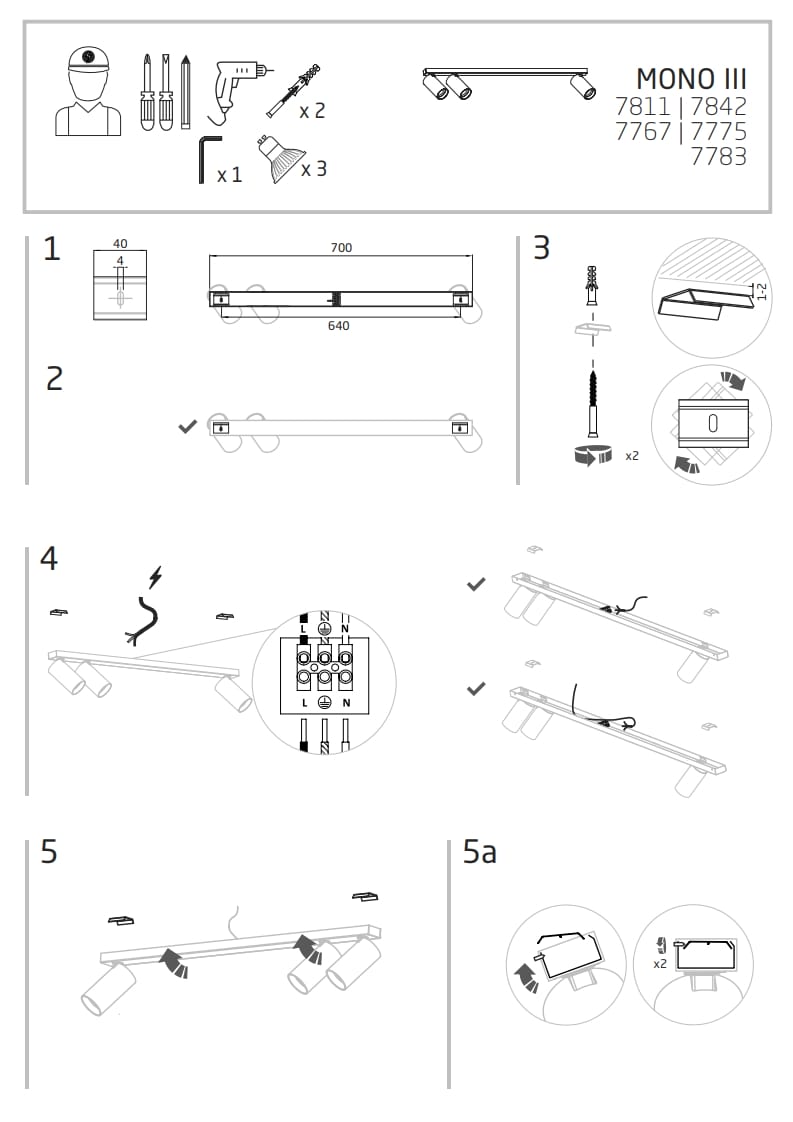 x 2
x 1
x 3

MONO III
7811 | 7842
7767 | 7775
7783

1
40
4
700
640

2

3
1-2
x2

4
L
N
L
N

5

5a
x2