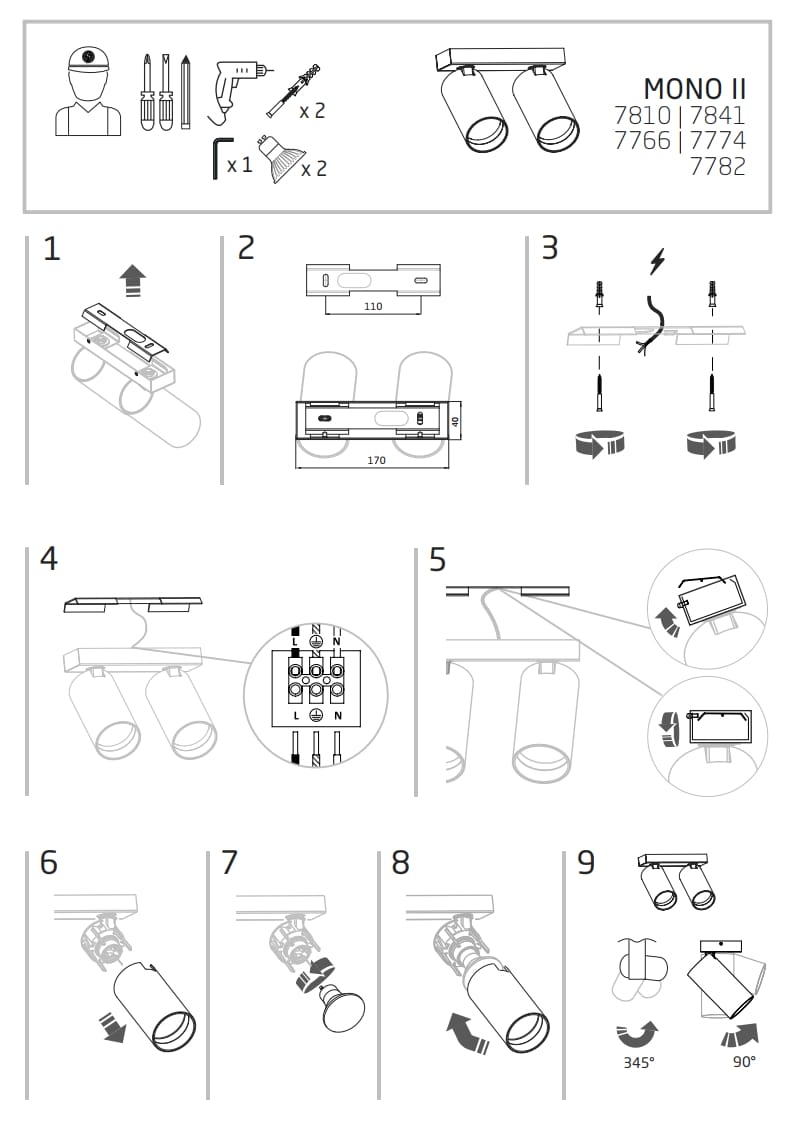 x 2

x 1

x 2

MONO II
7810 | 7841
7766 | 7774
7782

1

2

110

40

170

3

4

L N

L N

5

6

7

8

9

345°

90°