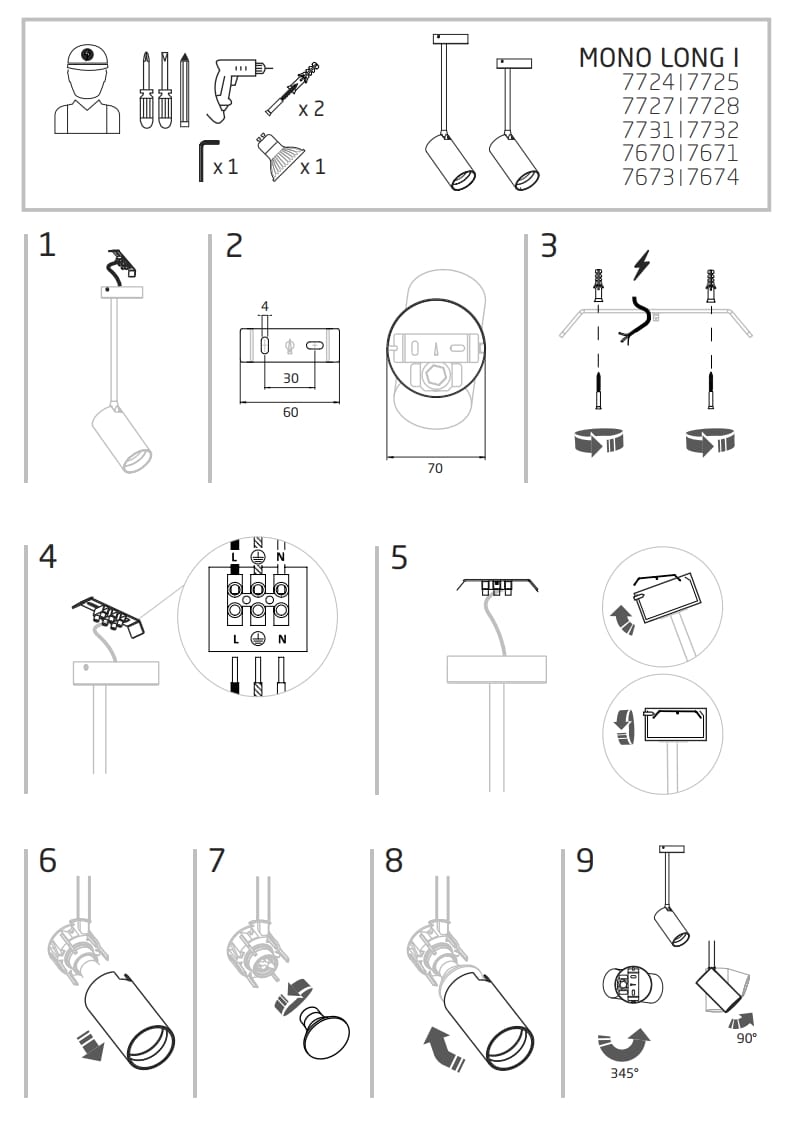 x 2

x 1

x 1

MONO LONG I
7724|7725
7727|7728
7731|7732
7670|7671
7673|7674

1

2

4

30

60

70

3

4

L N

L N

5

6

7

8

9

345°

90°