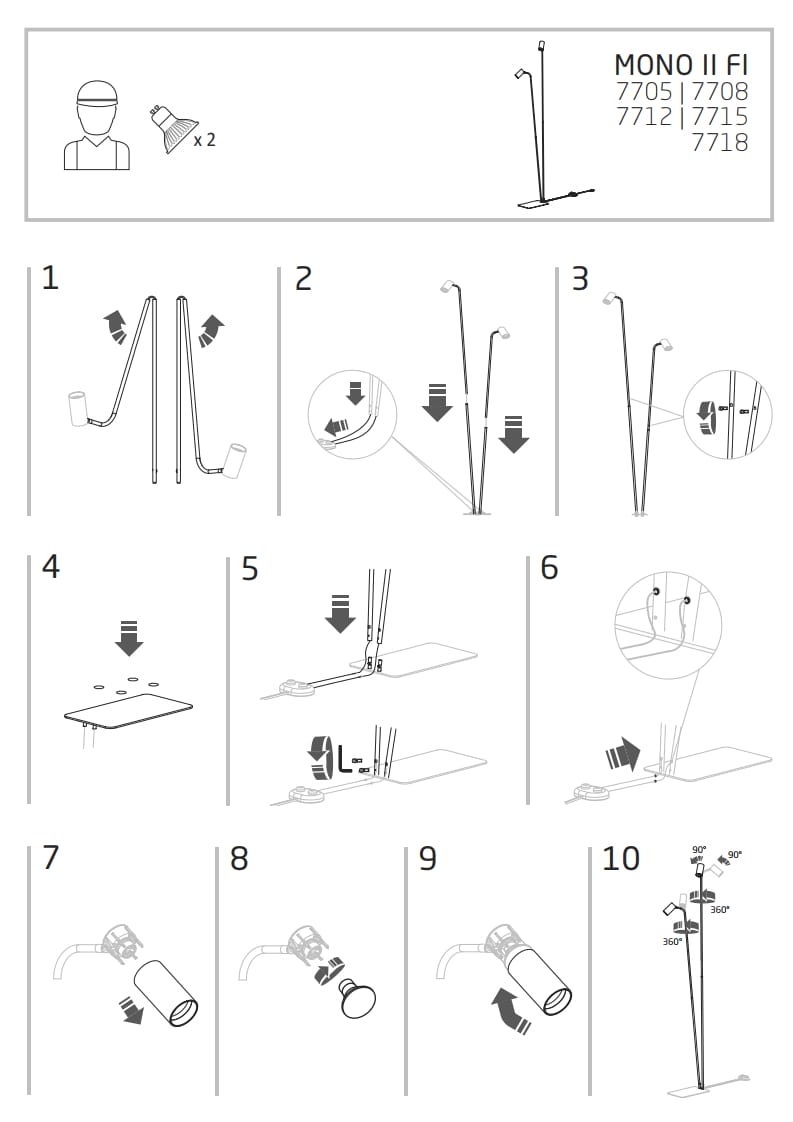 x 2

MONO II FI
7705 | 7708
7712 | 7715
7718

1

2

3

4

5

6

7

8

9

10

90°
90°
360°
360°