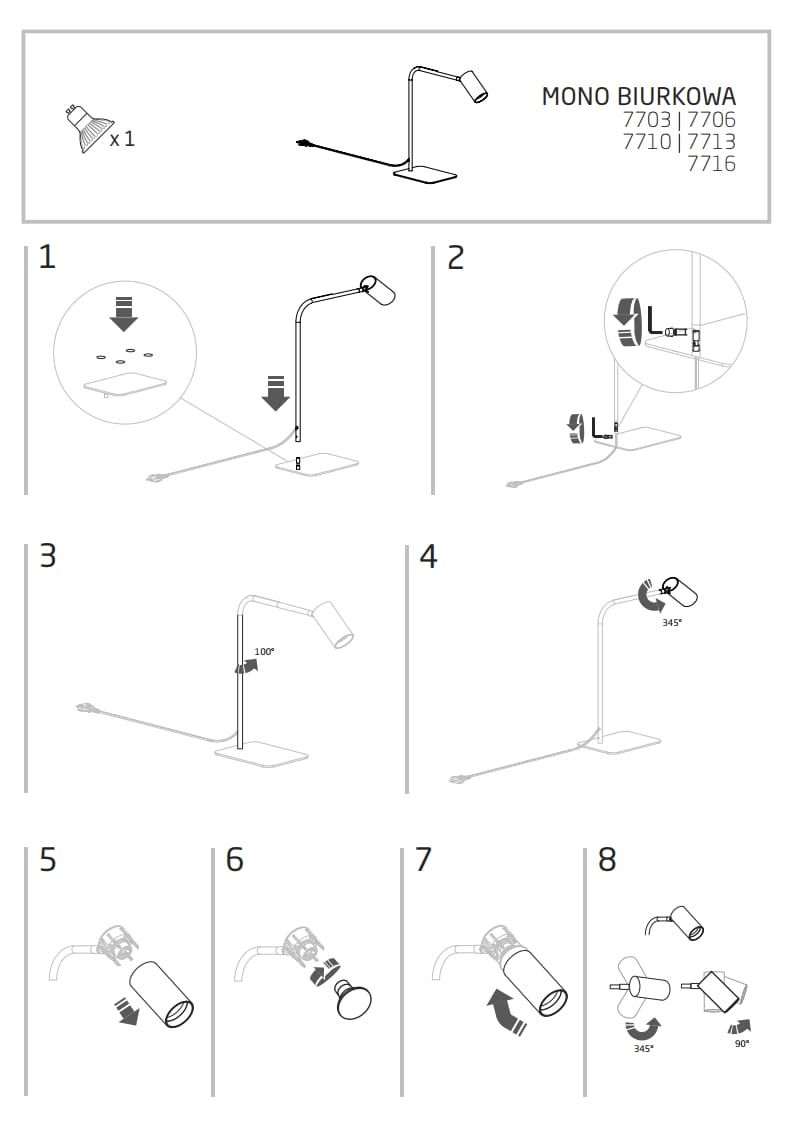 x 1

MONO BIURKOWA
7703 | 7706
7710 | 7713
7716

1

2

3

100°

4

345°

5

6

7

8

345°

90°