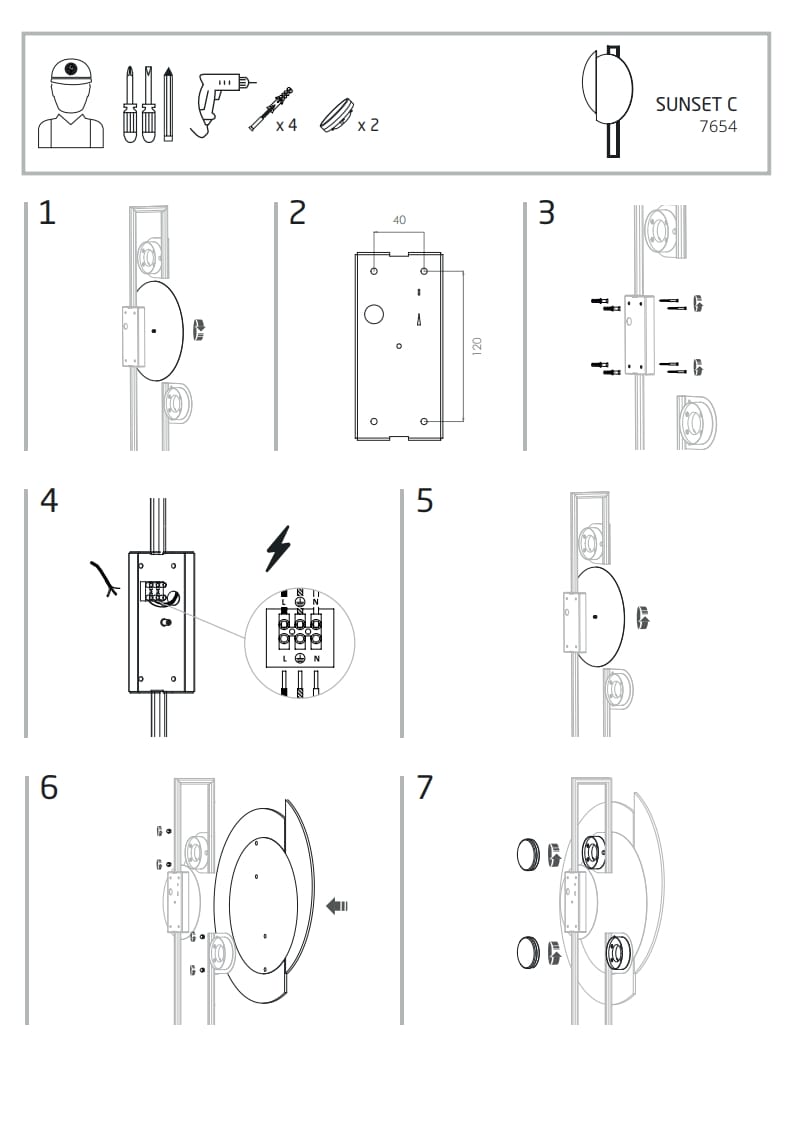 x 4
x 2
SUNSET C
7654

1

2
40
120

3

4
L N
L N

5

6

7