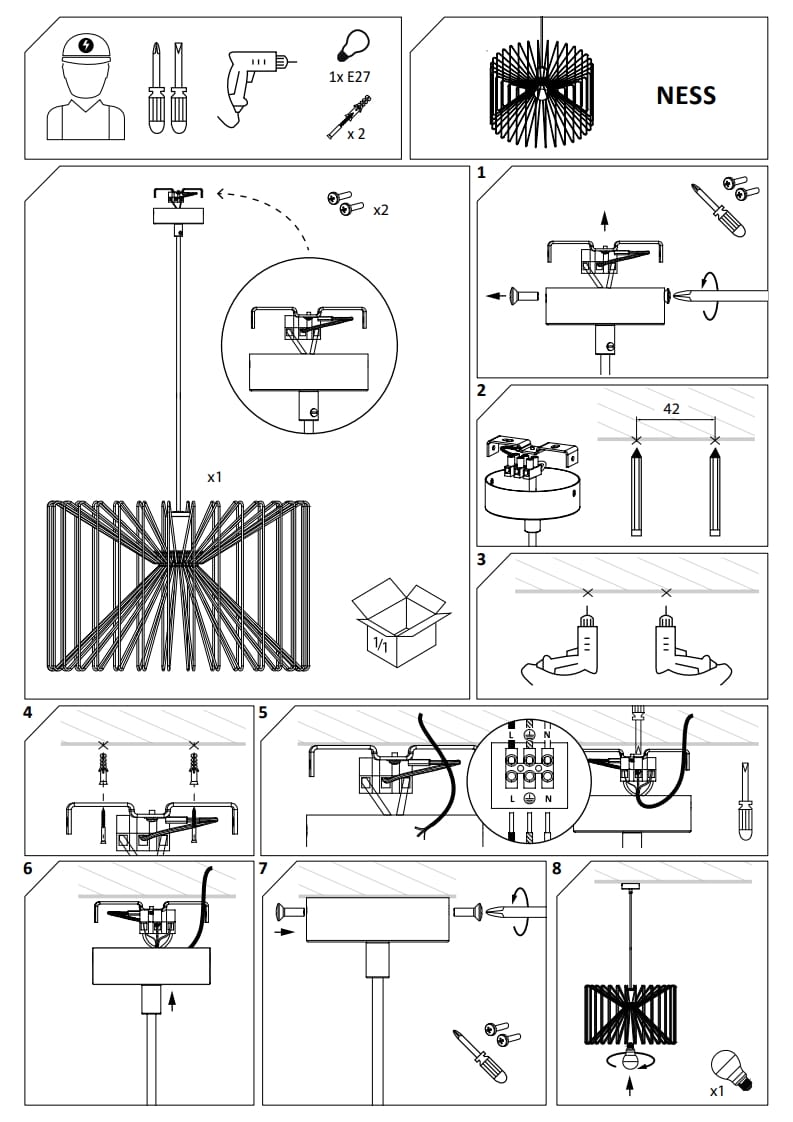 1x E27

x 2

NESS

x2

x1

1/1

1

2

42

3

4

5

L N

L N

6

7

8

x1