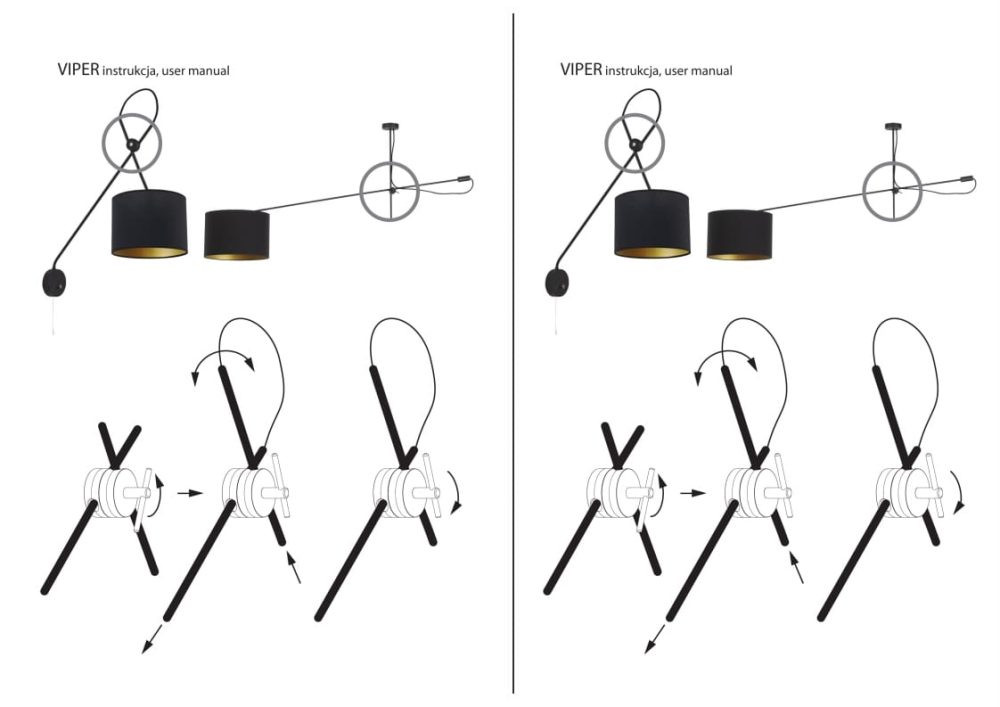 VIPER instrukcja, user manual

VIPER instrukcja, user manual