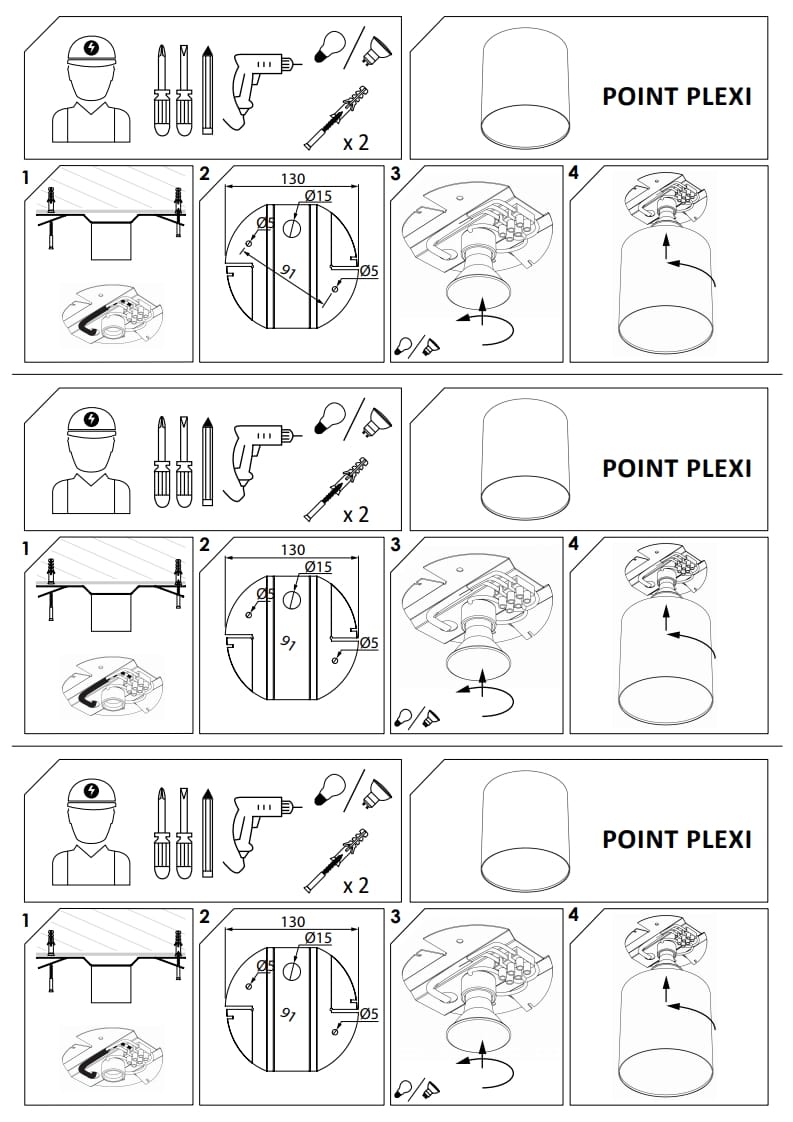 x 2

POINT PLEXI

1

2

130

Ø15

Ø5

91

Ø5

3

4

x 2

POINT PLEXI

1

2

130

Ø15

Ø5

91

Ø5

3

4

x 2

POINT PLEXI

1

2

130

Ø15

Ø5

91

Ø5

3

4