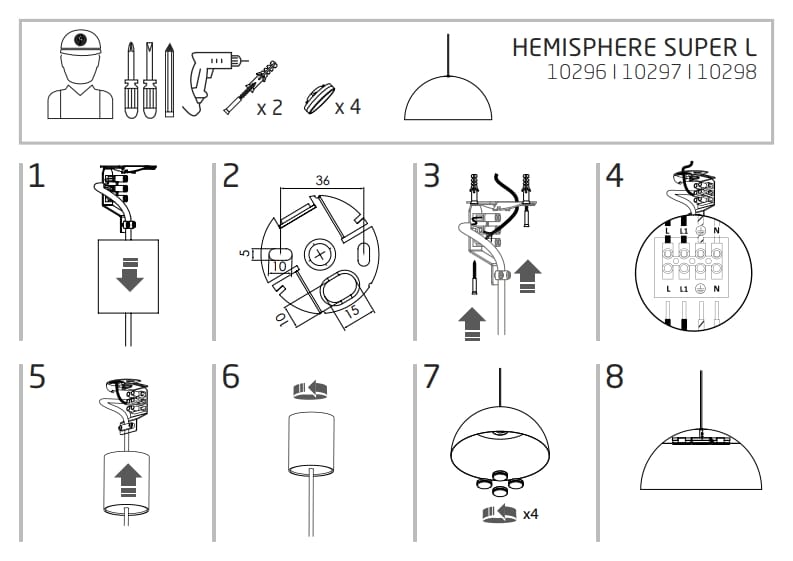 x 2 x 4

HEMISPHERE SUPER L
10296 I 10297 I 10298

1

2

36

5

10

10

15

3

4

L L1 N

L L1 N

5

6

7

x4

8